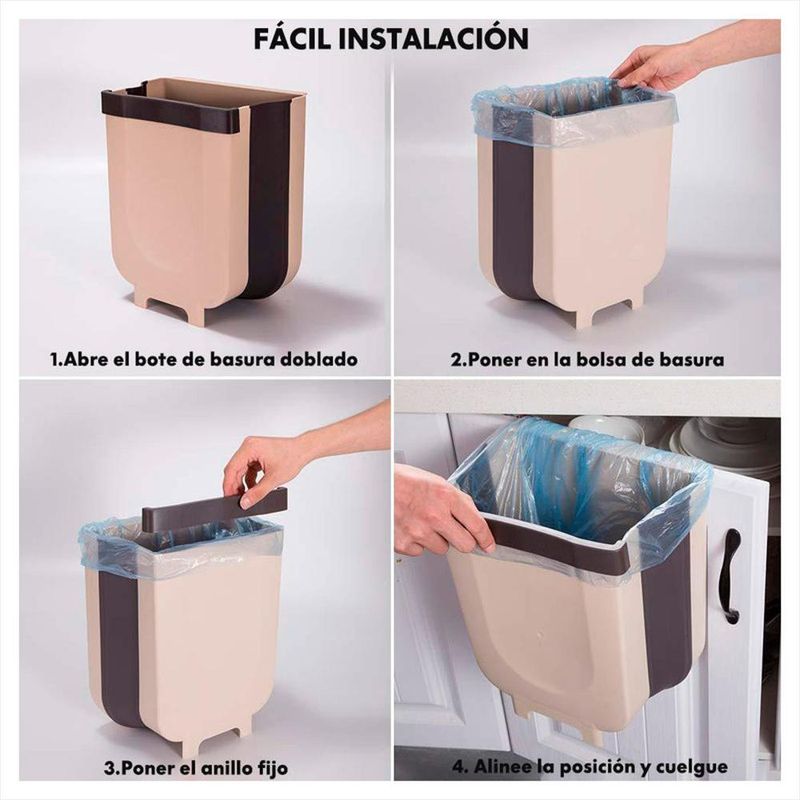 FÁCIL INSTALACIÓN

1.Abre el bote de basura doblado

2.Poner en la bolsa de basura

3.Poner el anillo fijo

4. Alinee la posición y cuelgue