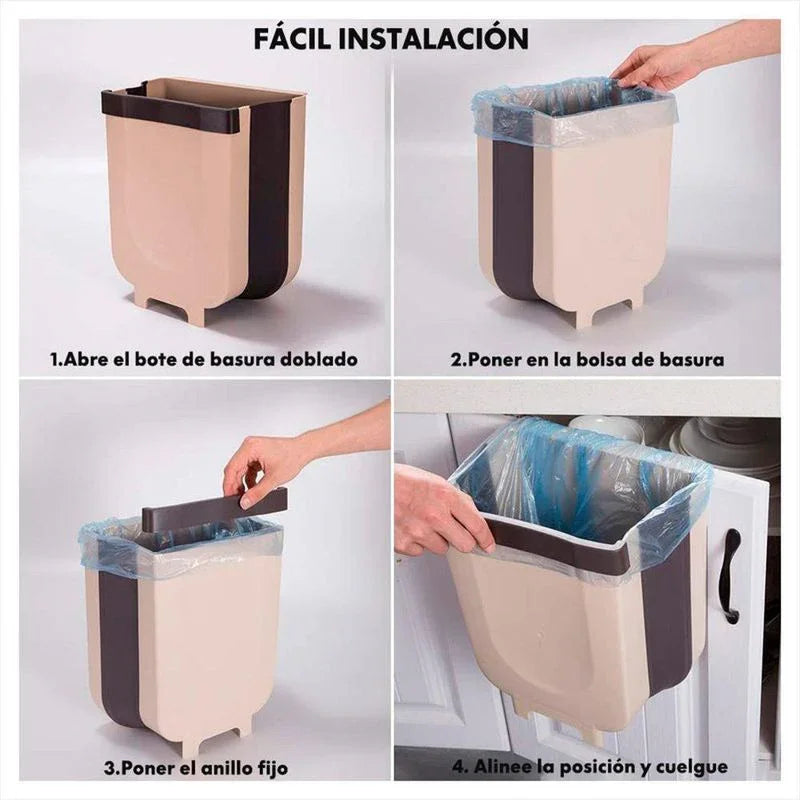 FÁCIL INSTALACIÓN

1.Abre el bote de basura doblado

2.Poner en la bolsa de basura

3.Poner el anillo fijo

4. Alinee la posición y cuelgue