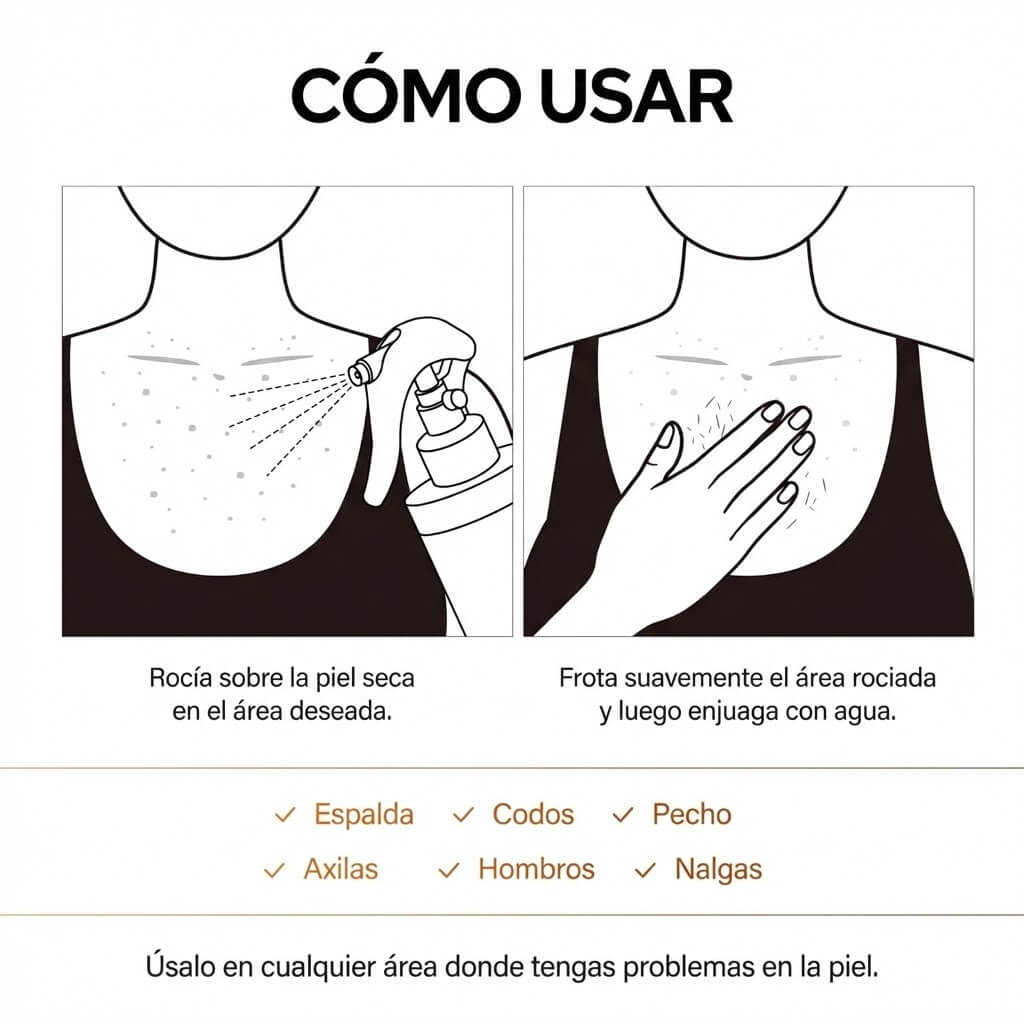 CÓMO USAR

Rocía sobre la piel seca en el área deseada.

Frota suavemente el área rociada y luego enjuaga con agua.

✓ Espalda ✓ Codos ✓ Pecho
✓ Axilas ✓ Hombros ✓ Nalgas

Úsalo en cualquier área donde tengas problemas en la piel.